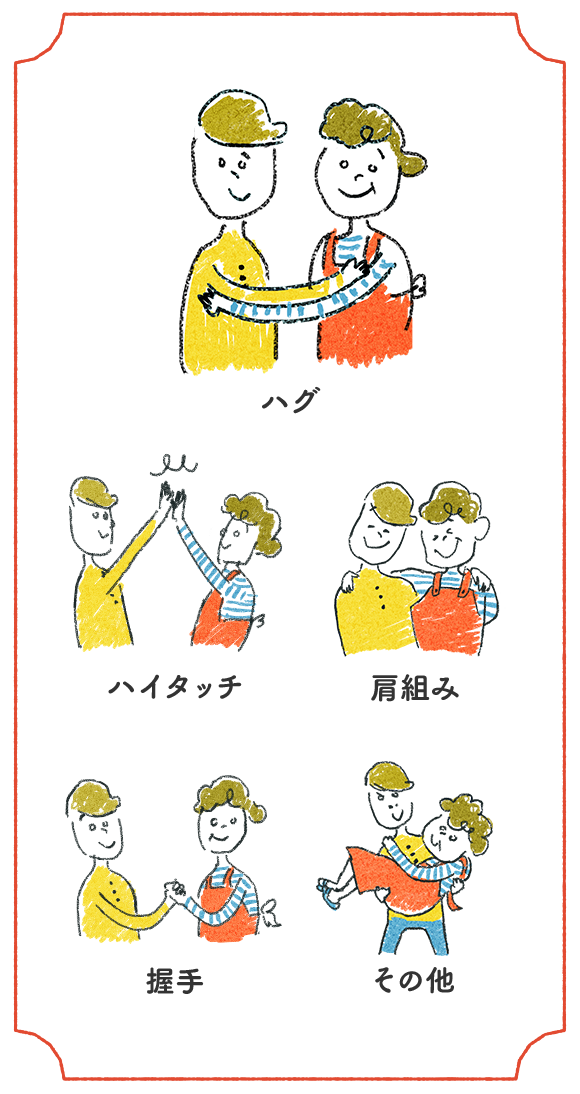 ハグ

ハイタッチ

肩組み

握手

その他